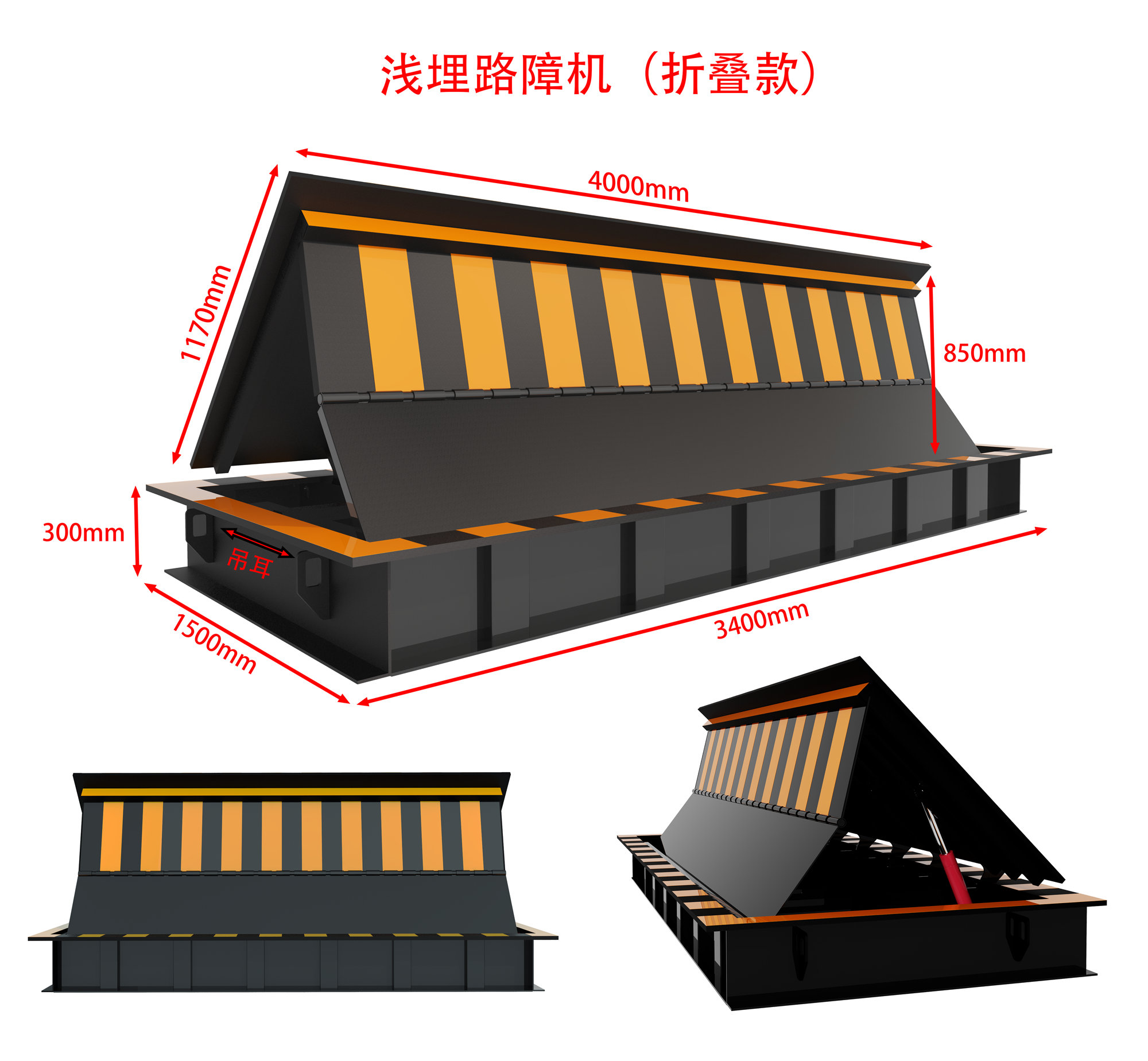 浅埋路障机（折叠款）

4000mm

1170mm

850mm

300mm

吊耳

1500mm

3400mm